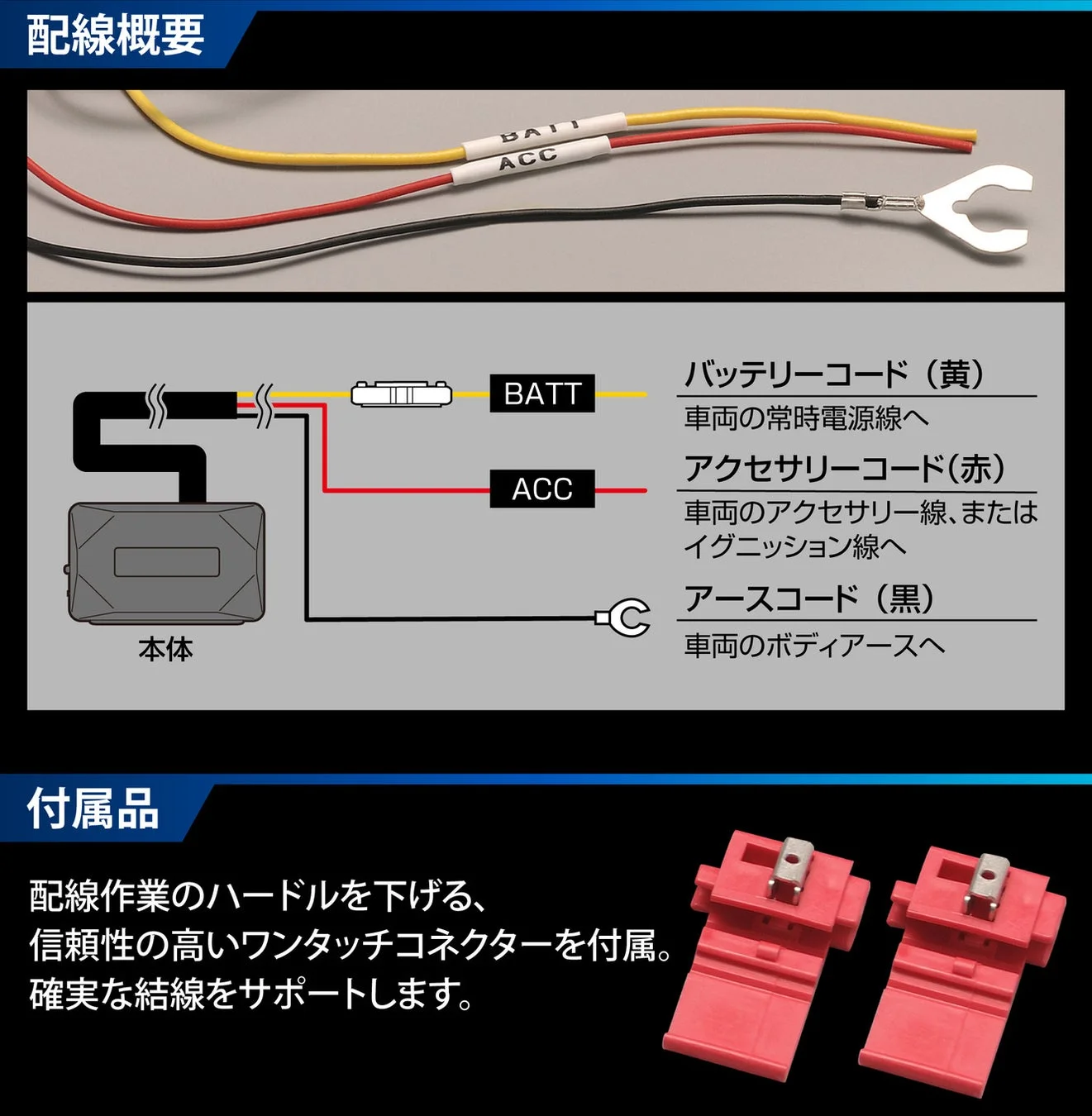 配線概要

BATT
ACC

BATT

ACC

本体

バッテリーコード（黄）
車両の常時電源線へ

アクセサリーコード（赤）
車両のアクセサリー線、またはイグニッション線へ

アースコード（黒）
車両のボディアースへ

付属品

配線作業のハードルを下げる、
信頼性の高いワンタッチコネクターを付属。
確実な結線をサポートします。