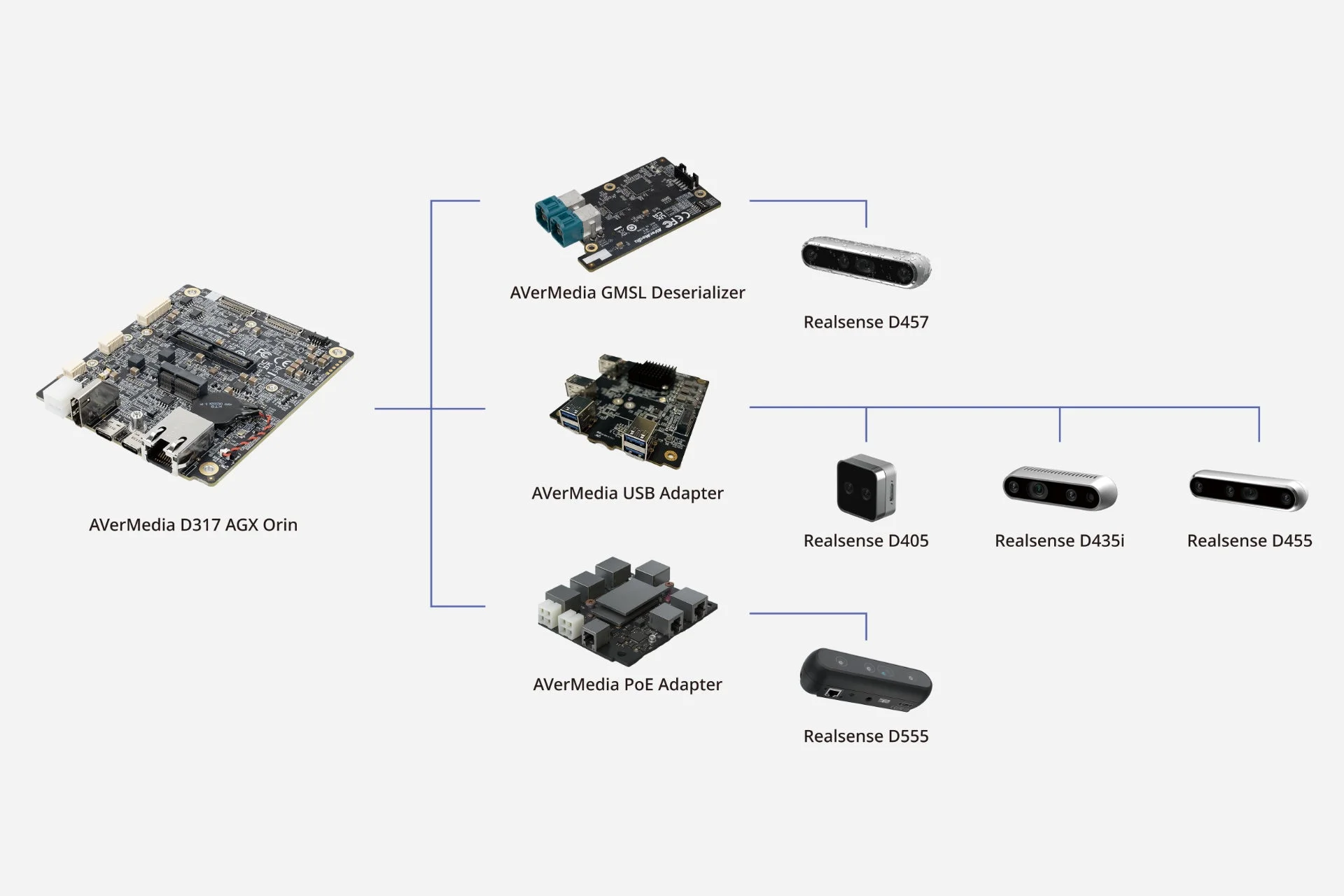 AVerMedia D317 AGX Orin

AVerMedia GMSL Deserializer

Realsense D457

AVerMedia USB Adapter

Realsense D405

Realsense D435i

Realsense D455

AVerMedia PoE Adapter

Realsense D555